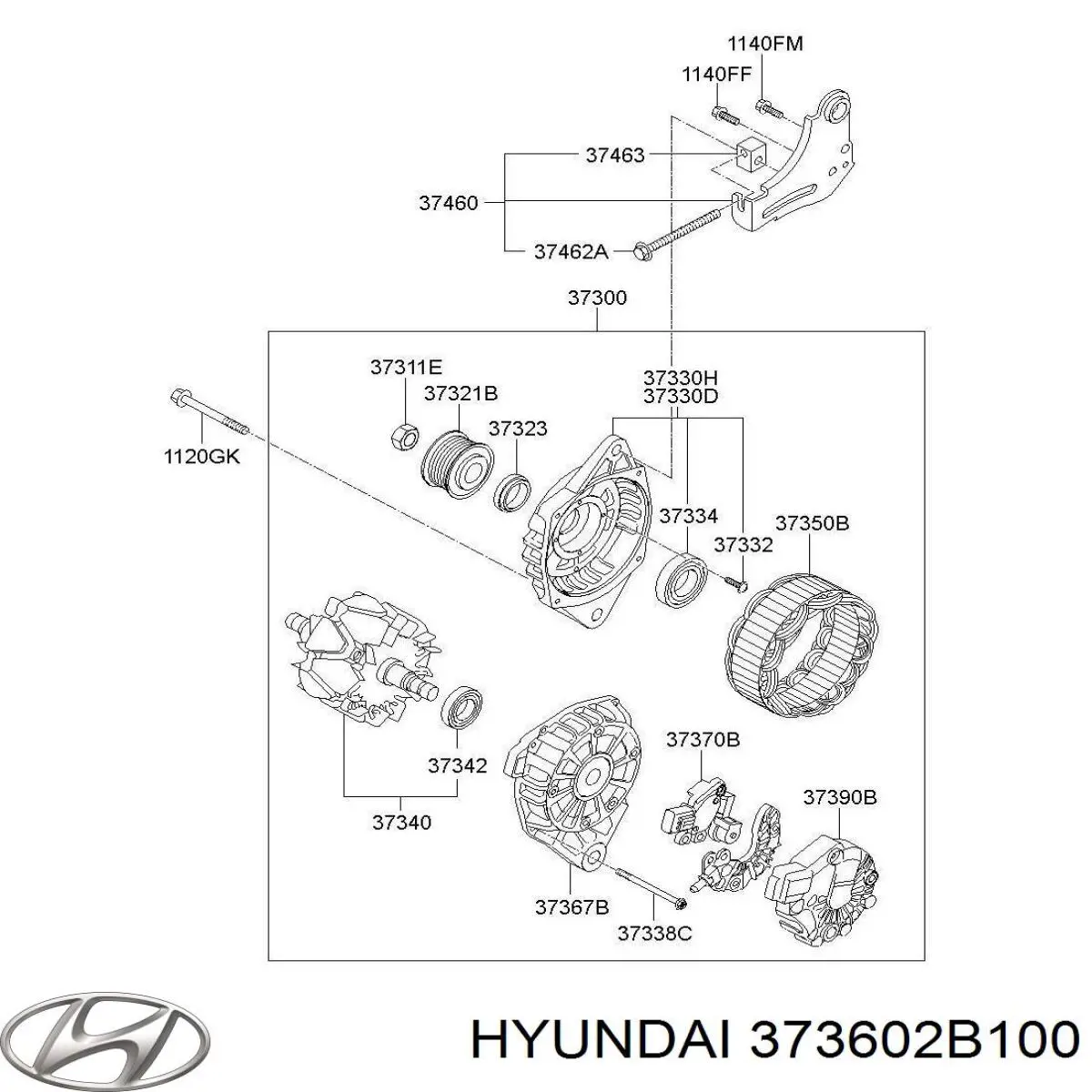 1140FM
1140FF
37463
37460
37462A
37300
37311E
37321B
37323
1120GK
37330H
37330D
37334
37332
37350B
37342
37340
37370B
37390B
37367B
37338C
HYUNDAI 373602B100