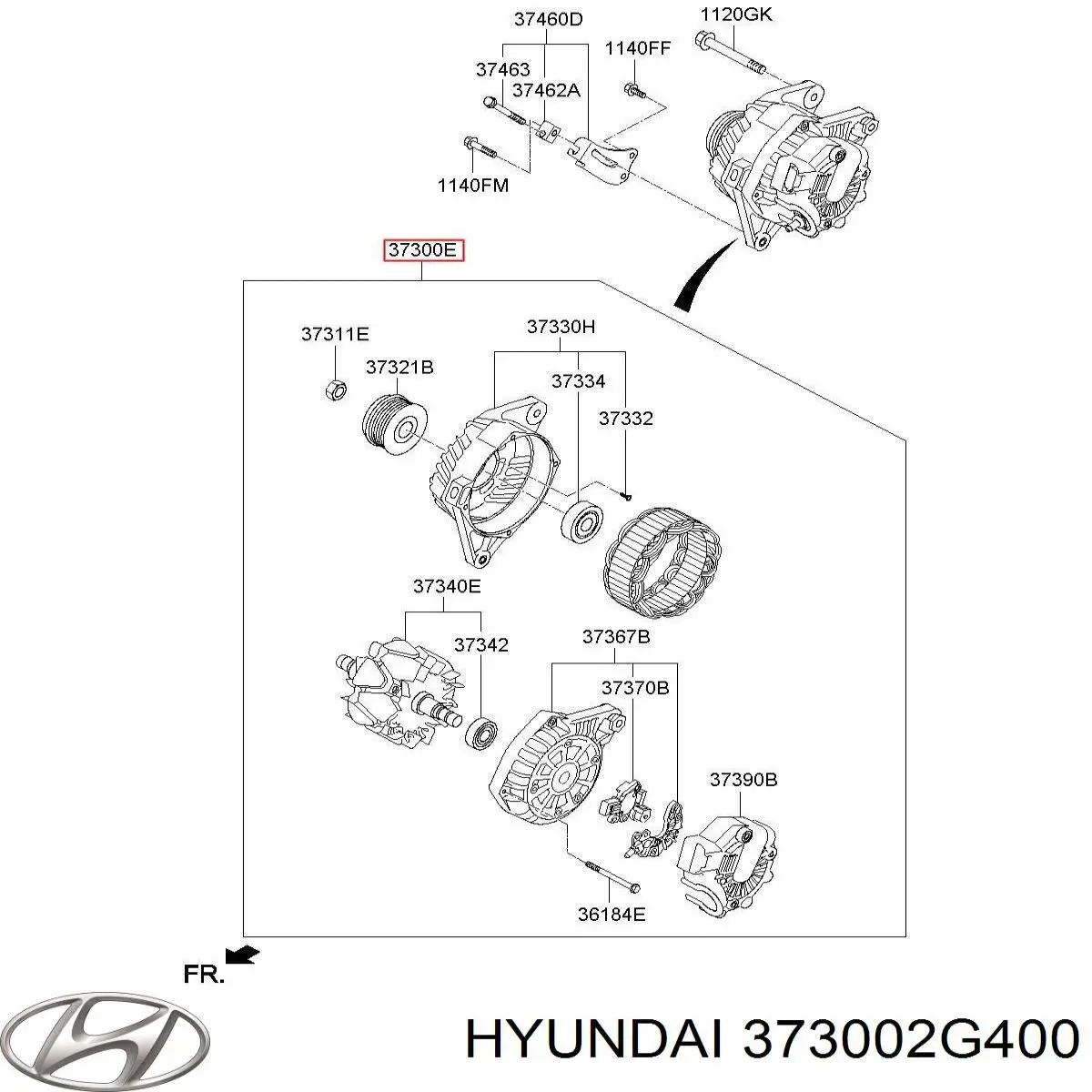 37460D
1120GK
37463
1140FF
37462A
1140FM
37300E
37311E
37330H
37321B
37334
37332
37340E
37342
37367B
37370B
37390B
36184E
FR.
HYUNDAI 373002G400