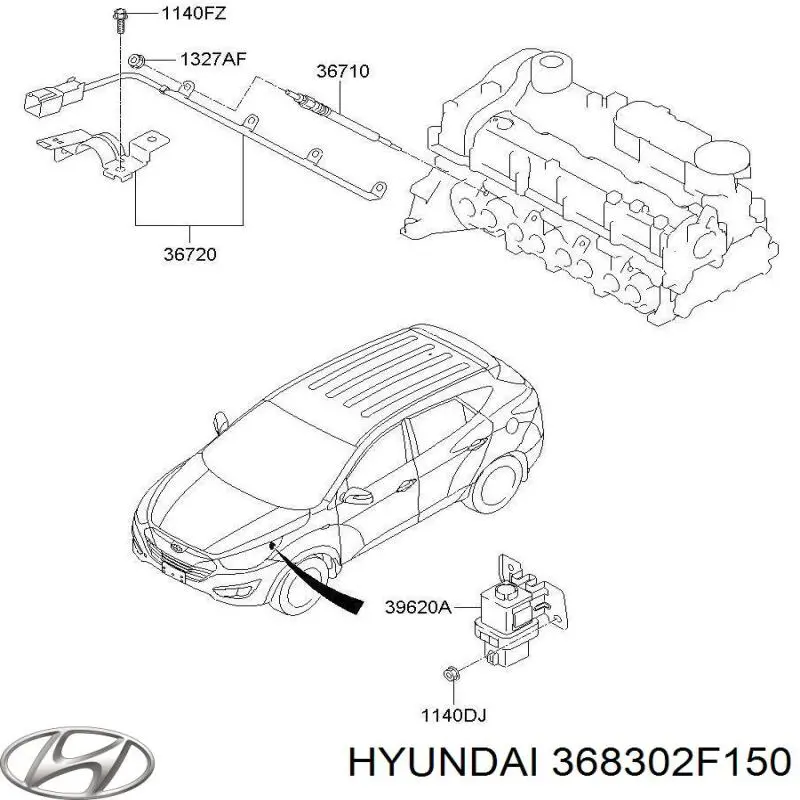 1140FZ
1327AF
36710
36720
39620A
1140DJ
HYUNDAI 368302F150