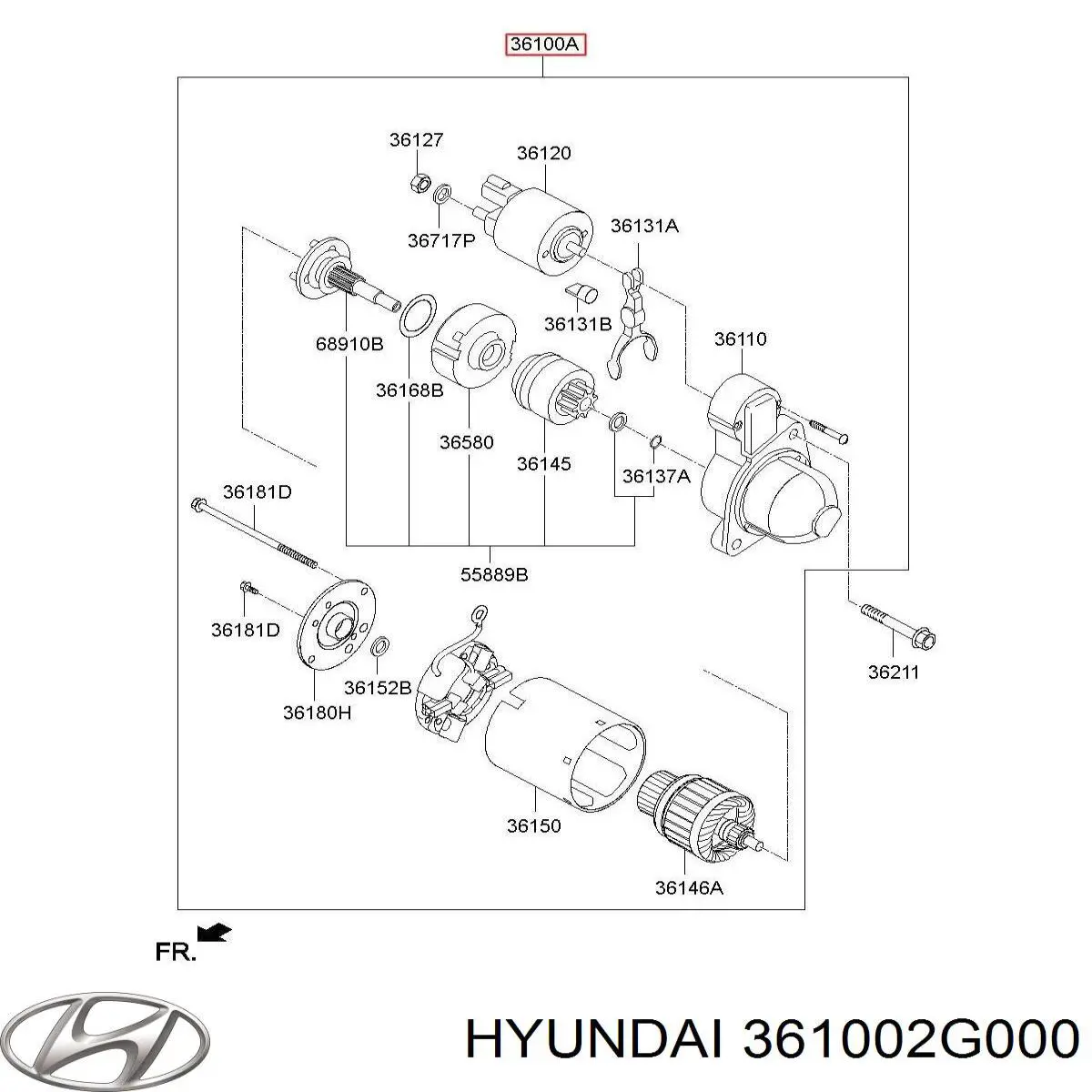 36100A

36127
36120
36717P
36131A
36131B
68910B
36110
36168B
36580
36145
36137A
36181D
55889B
36181D
36152B
36180H
36211
36150
36146A

FR.

HYUNDAI 361002G000