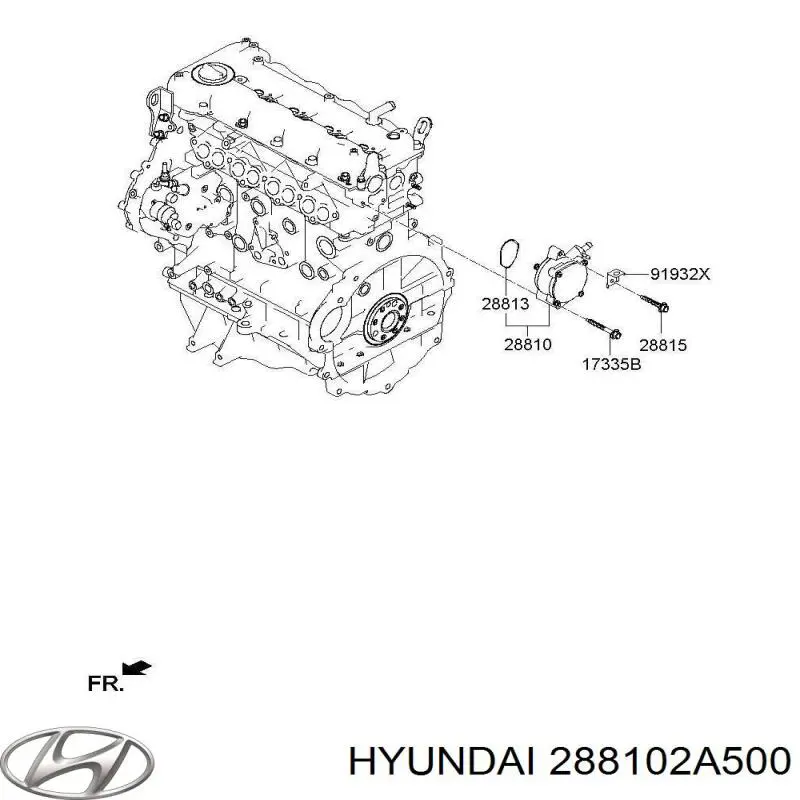 91932X
28813
28810
28815
17335B

FR.

HYUNDAI 288102A500