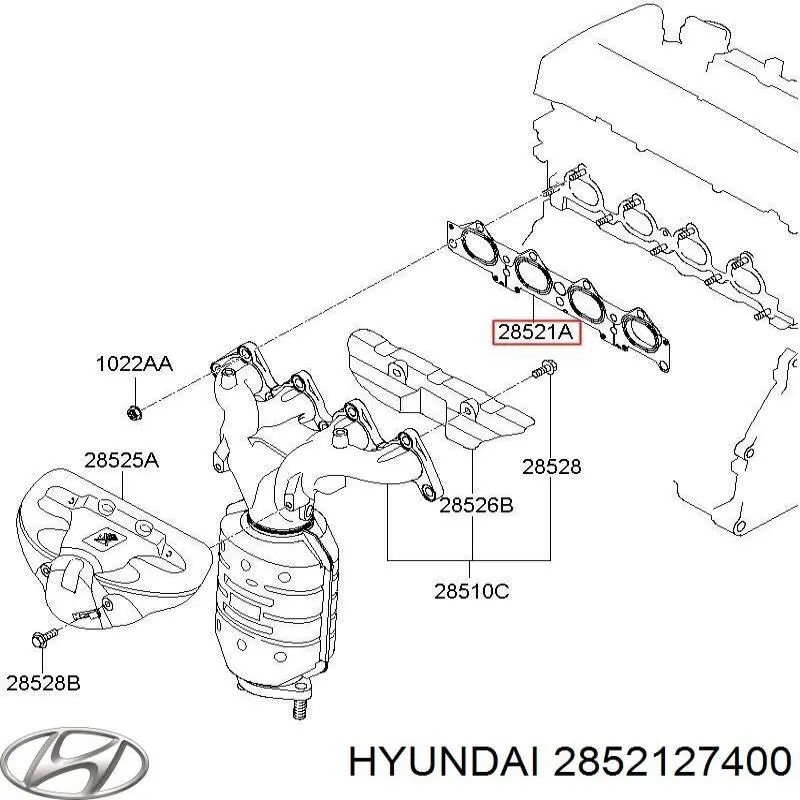 28521A

1022AA

28525A

28528

28526B

28510C

28528B

HYUNDAI 2852127400