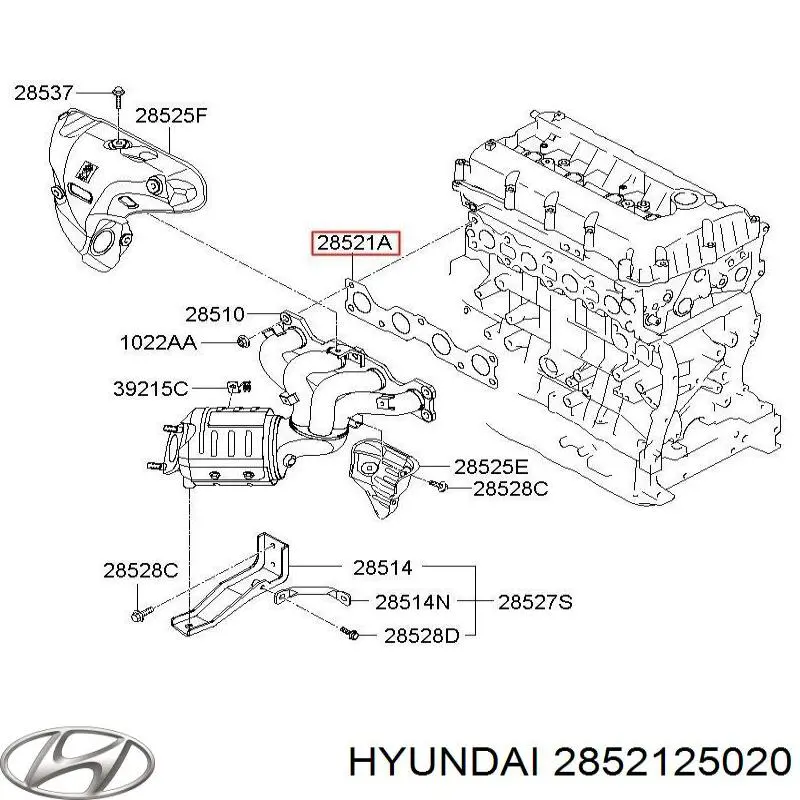 28537
28525F
28521A
28510
1022AA
39215C
28525E
28528C
28528C
28514
28514N
28527S
28528D
HYUNDAI 2852125020