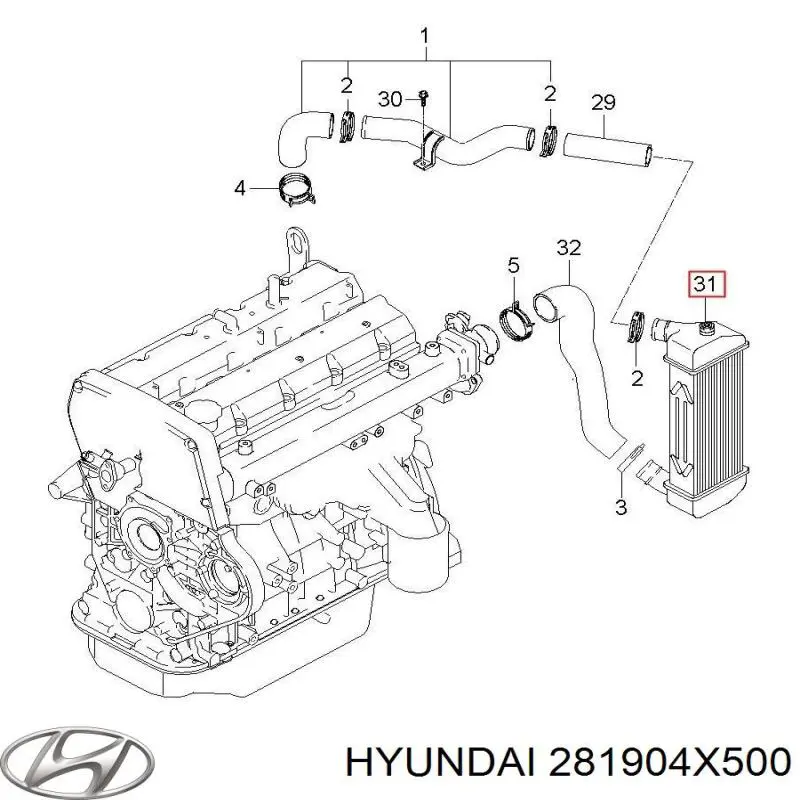 1
2
30
2
29
4
5
32
31
2
3
HYUNDAI 281904X500