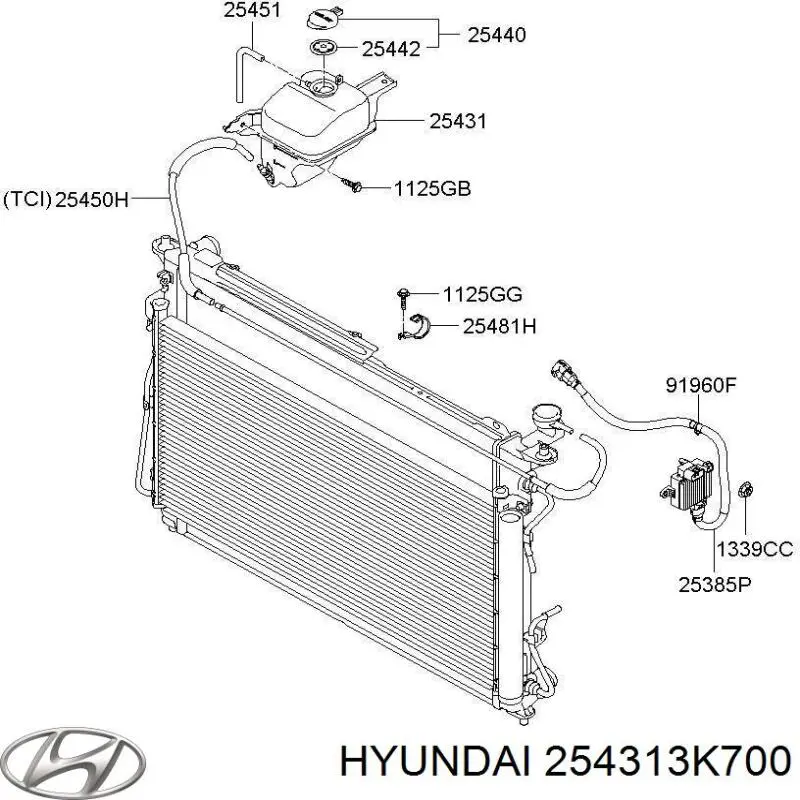 25451
25440
25442
25431
1125GB
(TCI) 25450H
1125GG
25481H
91960F
1339CC
25385P
HYUNDAI 254313K700