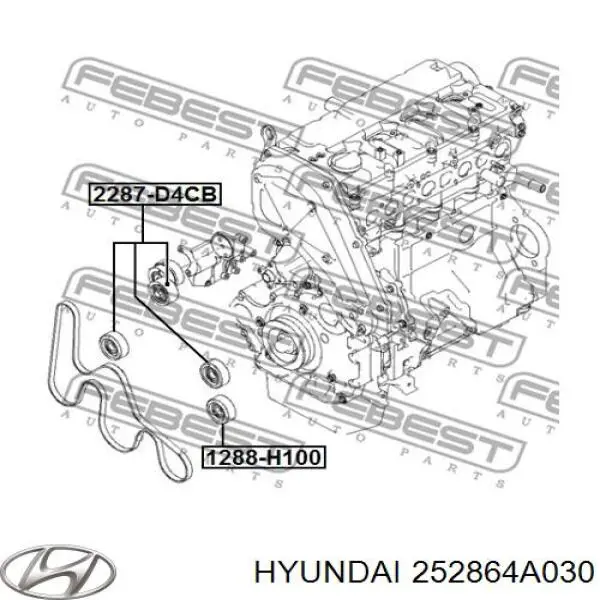 FEBEST AUTO PARTS

2287-D4CB

1288-H100

HYUNDAI 252864A030