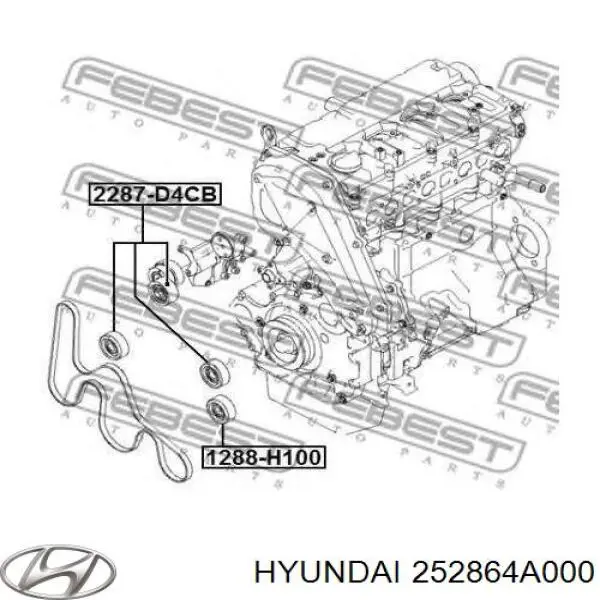 FEBEST AUTO PARTS

2287-D4CB

1288-H100

HYUNDAI 252864A000