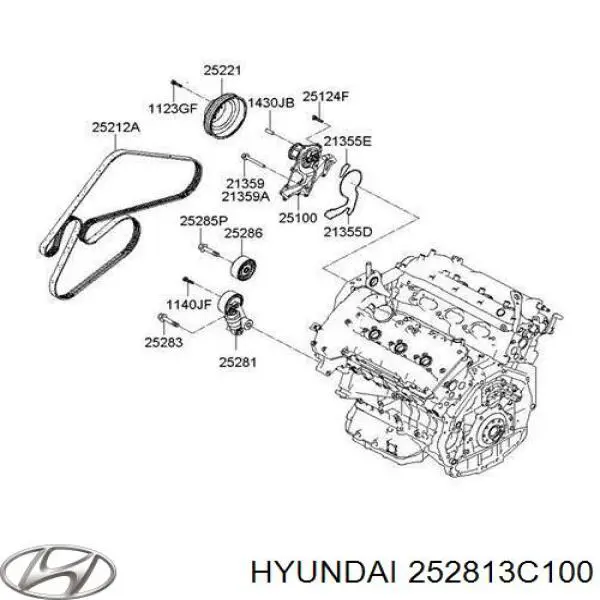 25221
1123GF
1430JB
25124F
25212A
21355E
21359
21359A
25100
21355D
25285P
25286
1140JF
25283
25281

HYUNDAI 252813C100