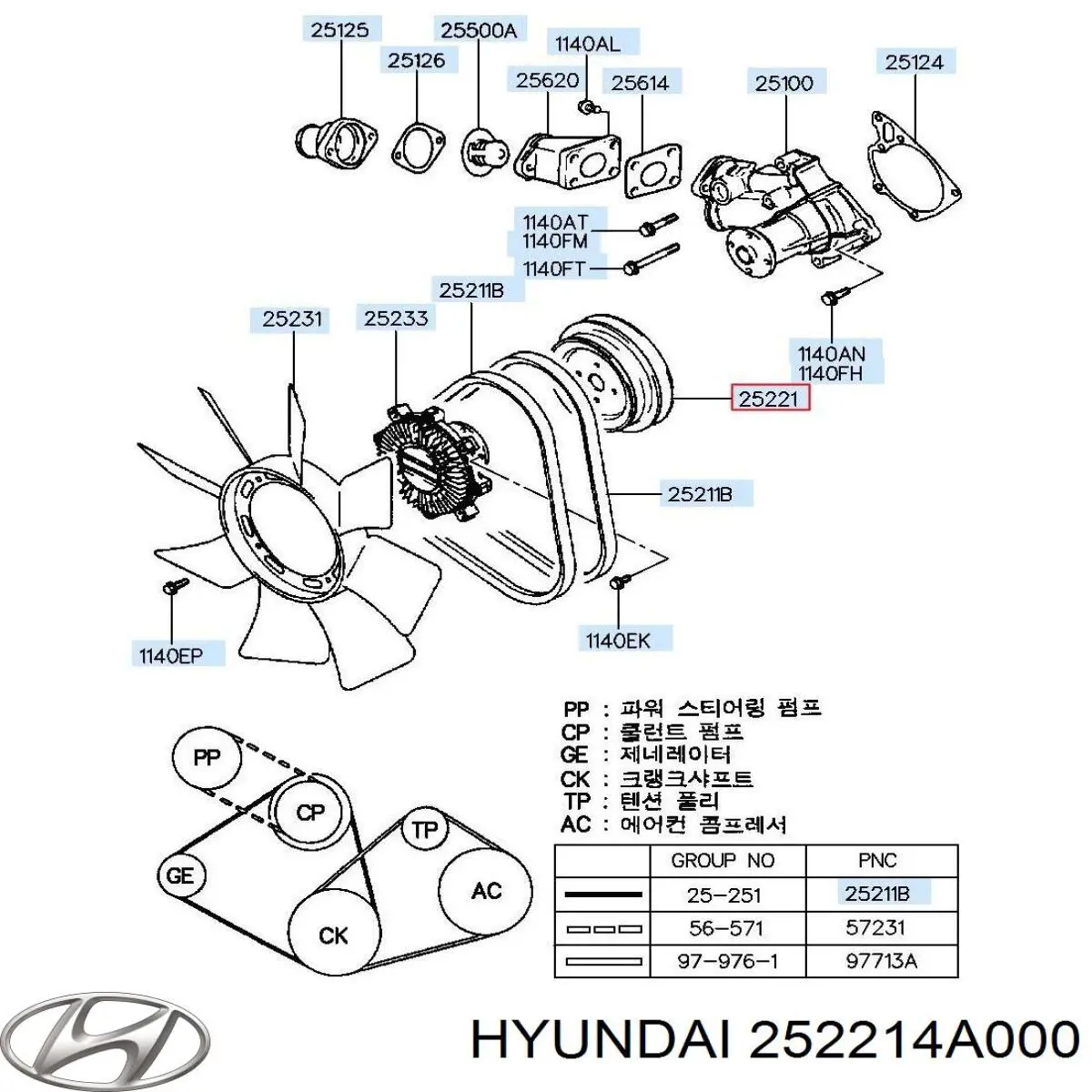 25125
25500A
1140AL
25126
25620
25614
25100
25124
1140AT
1140FM
1140FT
25211B
25231
25233
1140AN
1140FH
25221
25211B
1140EP
1140EK

PP : 파워 스티어링 펌프
CP : 쿨런트 펌프
GE : 제네레이터
CK : 크랭크샤프트
TP : 텐션 풀리
AC : 에어컨 콤프레서

PP
CP
TP
GE
AC
CK

| | GROUP NO | PNC |
|---|---|---|
| | 25-251 | 25211B |
| | 56-571 | 57231 |
| | 97-976-1 | 97713A |

HYUNDAI 252214A000