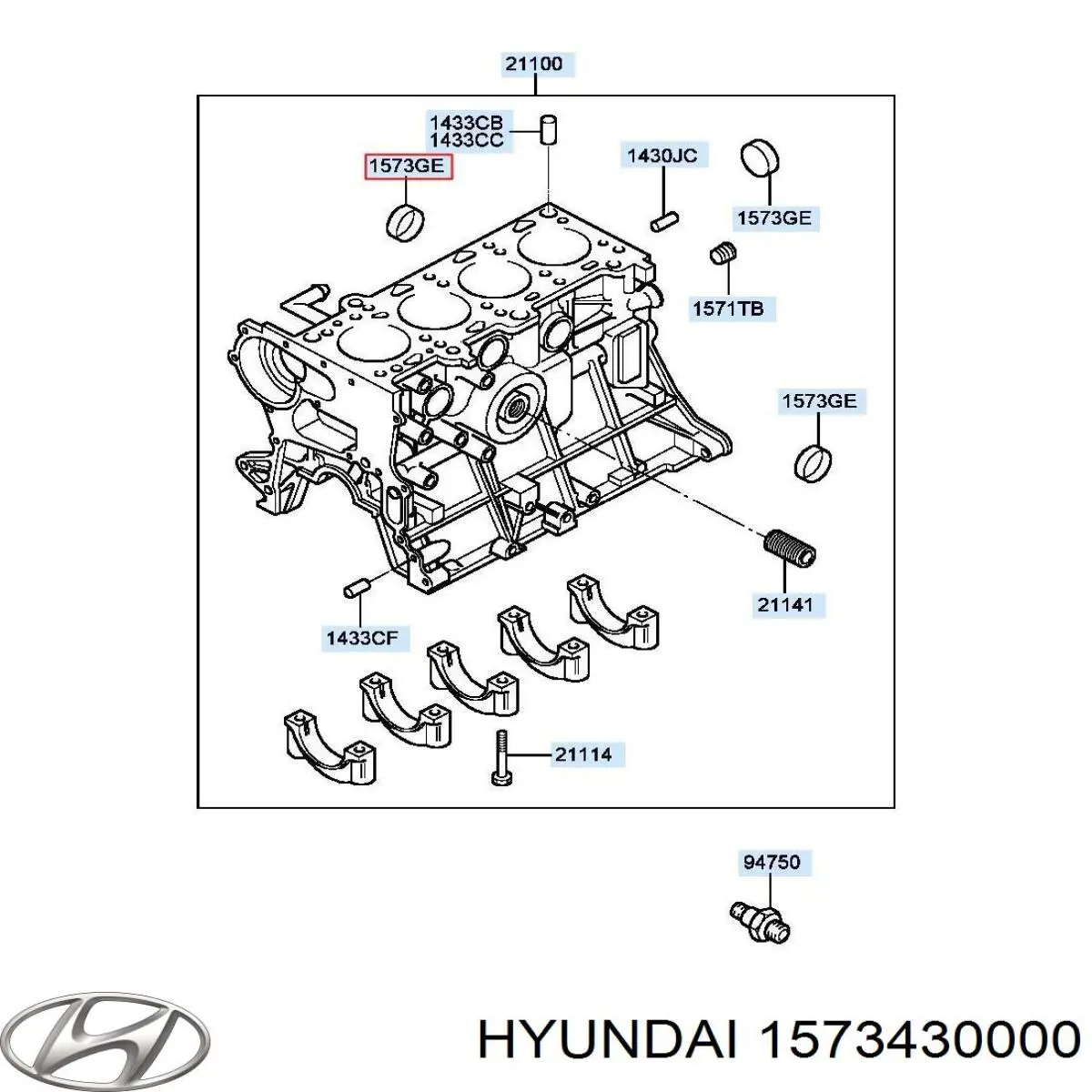 21100

1433CB
1433CC

1573GE

1430JC

1573GE

1571TB

1573GE

21141

1433CF

21114

94750

HYUNDAI 1573430000