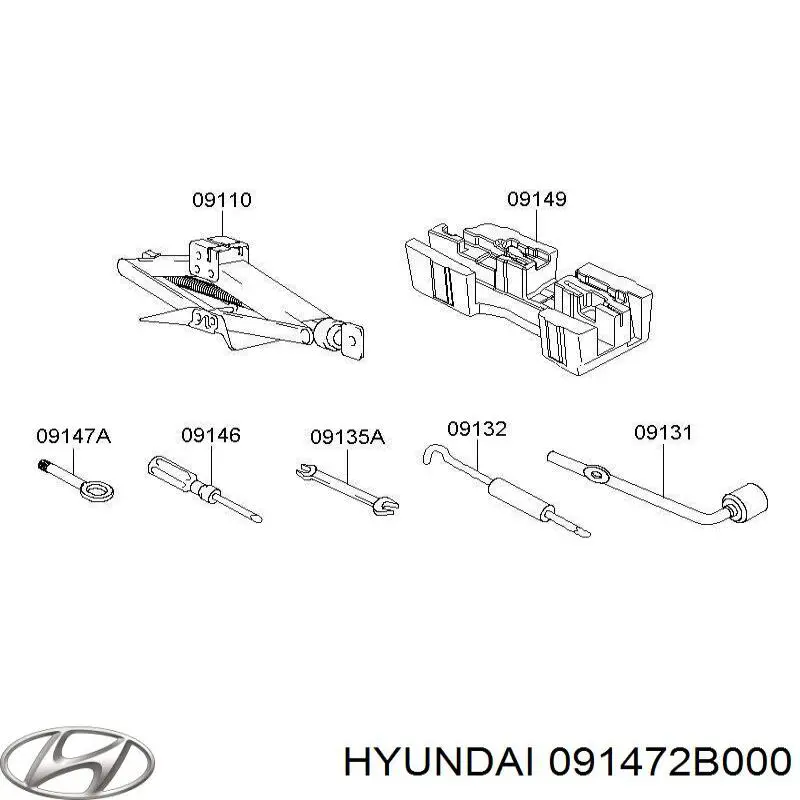 09110

09149

09147A

09146

09135A

09132

09131

HYUNDAI 091472B000