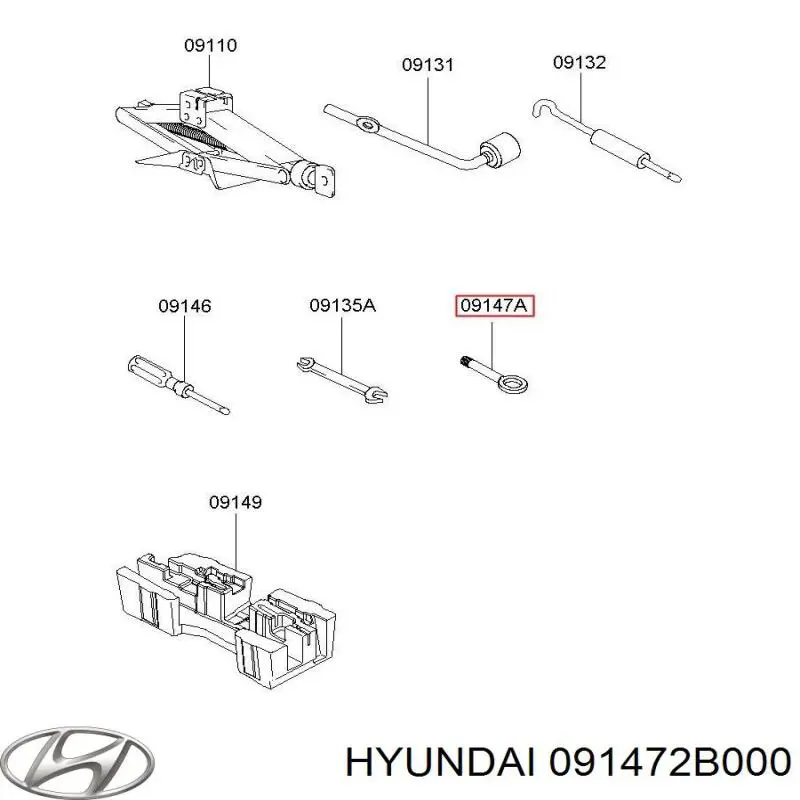 09110
09131
09132
09146
09135A
09147A
09149
HYUNDAI 091472B000