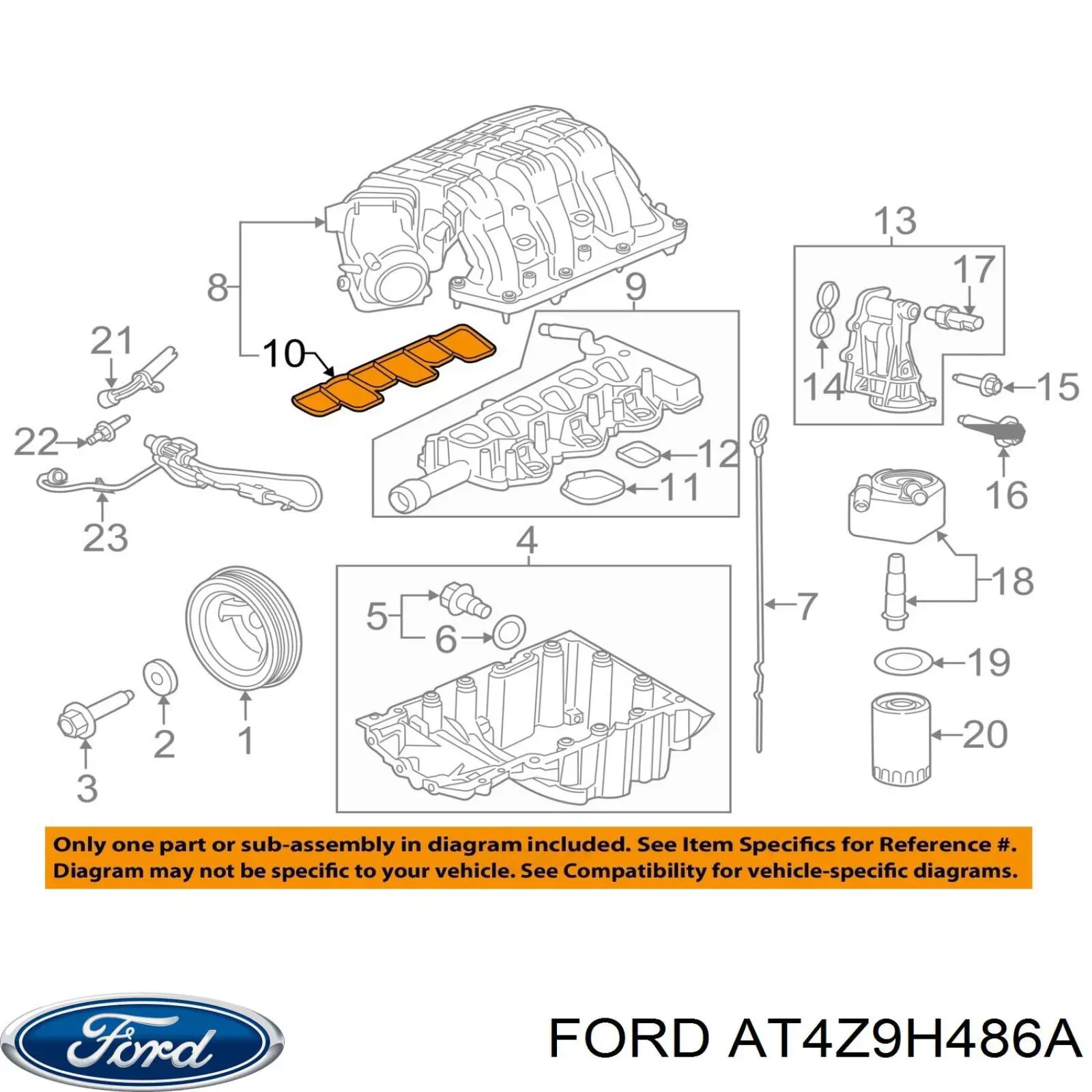 8
10
21
22
23
9
12
11
13
17
14
15
16
4
5
6
7
18
19
20
3
2
1

Only one part or sub-assembly in diagram included. See Item Specifics for Reference #.
Diagram may not be specific to your vehicle. See Compatibility for vehicle-specific diagrams.

Ford

FORD AT4Z9H486A