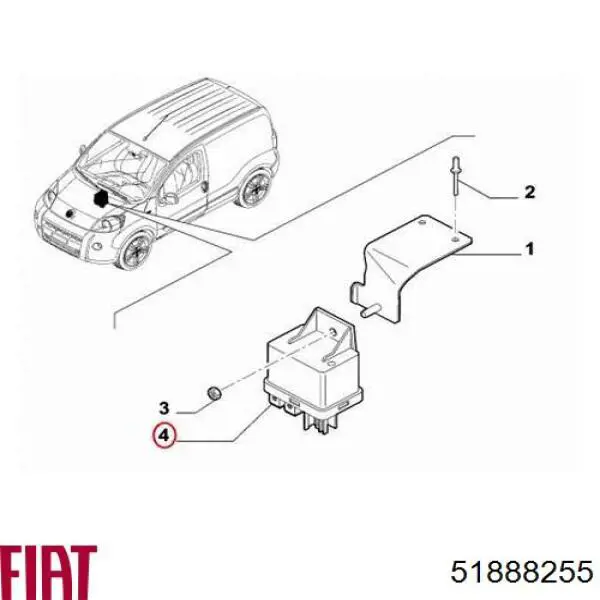 2
1
3
4
FIAT
51888255