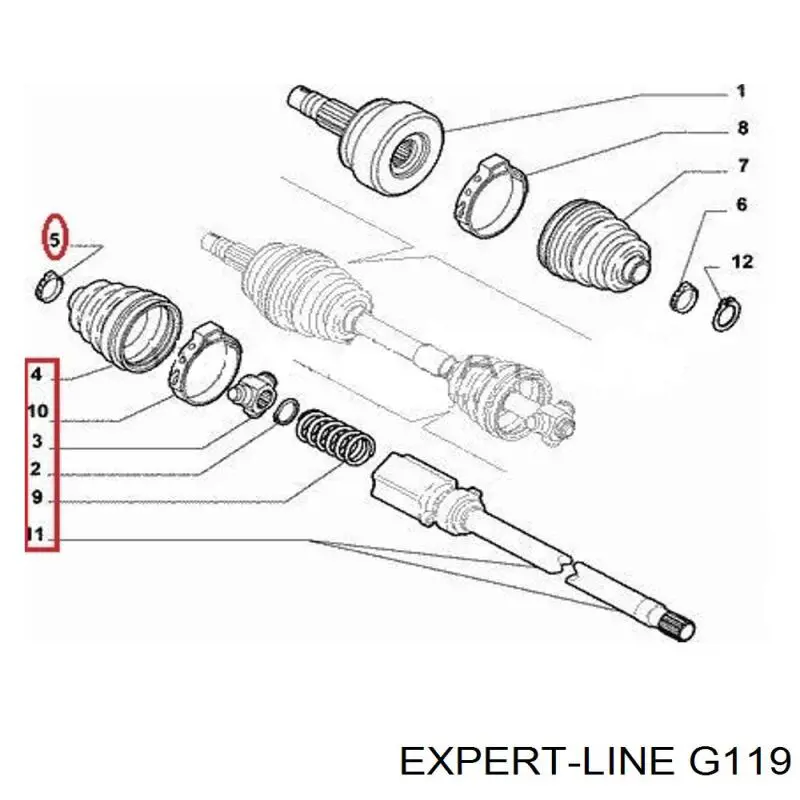 1
8
7
6
12
5
4
10
3
2
9
11

EXPERT-LINE G119