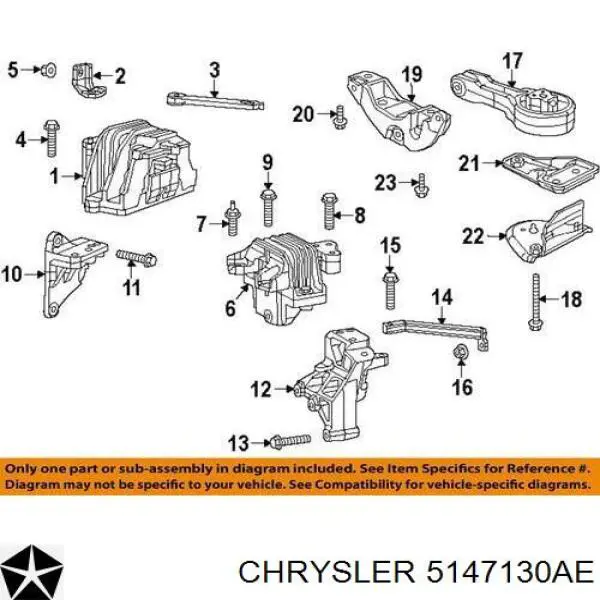 5
2
3
19
17
20
4
1
9
21
23
7
8
22
10
11
15
6
14
18
12
16
13

Only one part or sub-assembly in diagram included. See Item Specifics for Reference #.
Diagram may not be specific to your vehicle. See Compatibility for vehicle-specific diagrams.

CHRYSLER 5147130AE