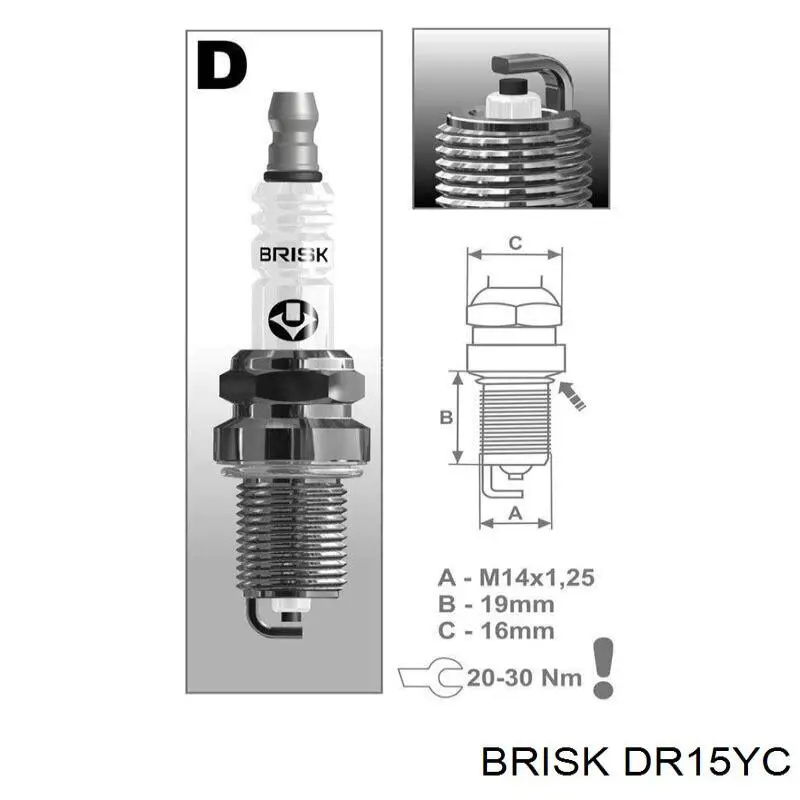 D

BRISK

C

B

A

A - M14x1,25
B - 19mm
C - 16mm

20-30 Nm

!

BRISK DR15YC