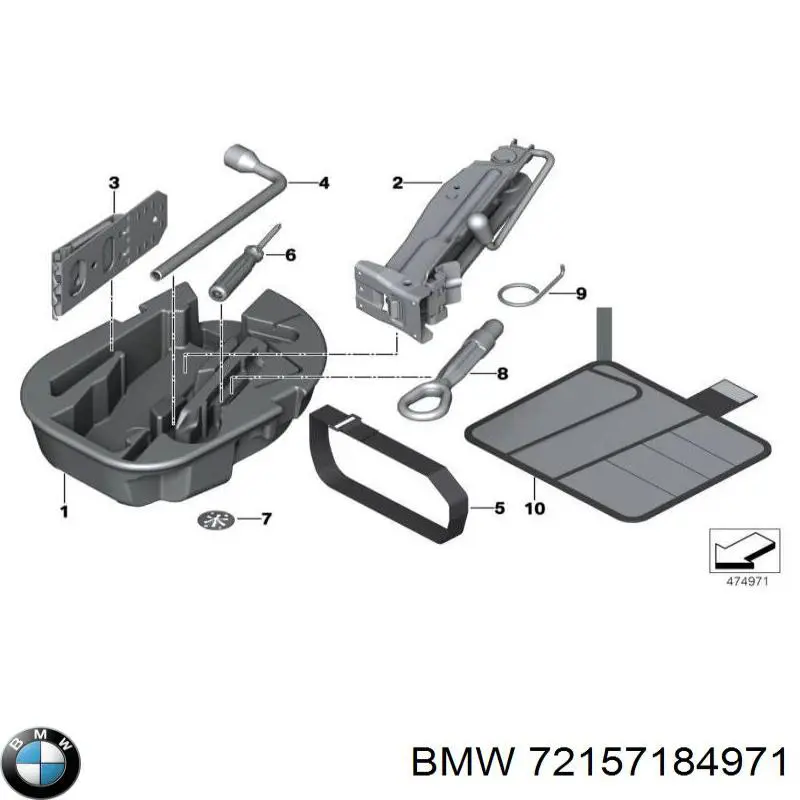 3
4
2
6
9
8
1
7
5
10
474971
BMW
BMW 72157184971