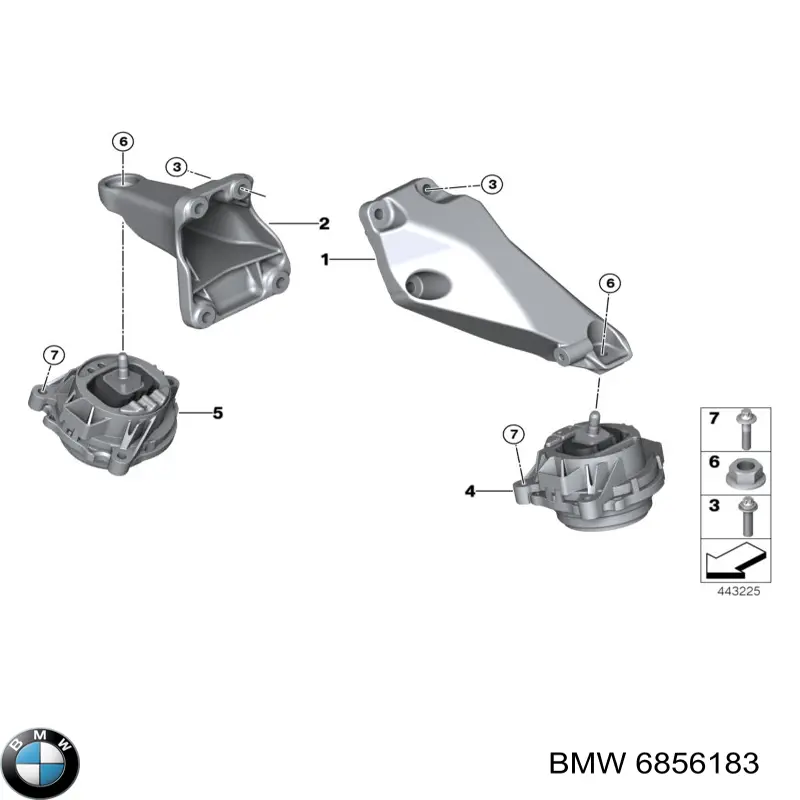 6
3
3
2
1
6
7
5
7
4
7
6
3
443225
BMW
BMW 6856183