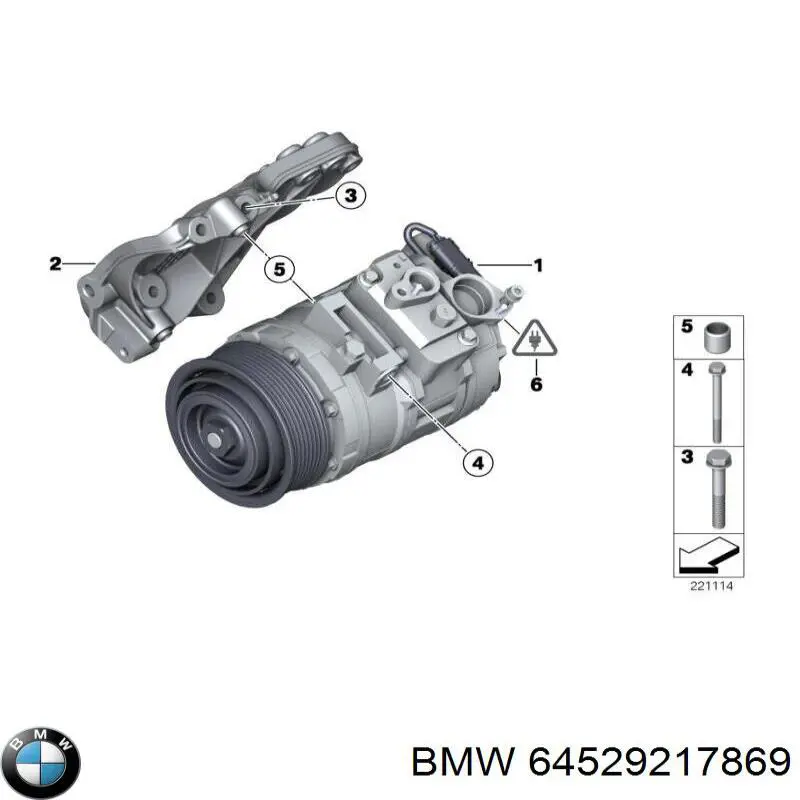 3
2
5
1
6
4
5
4
3
221114
BMW
BMW 64529217869