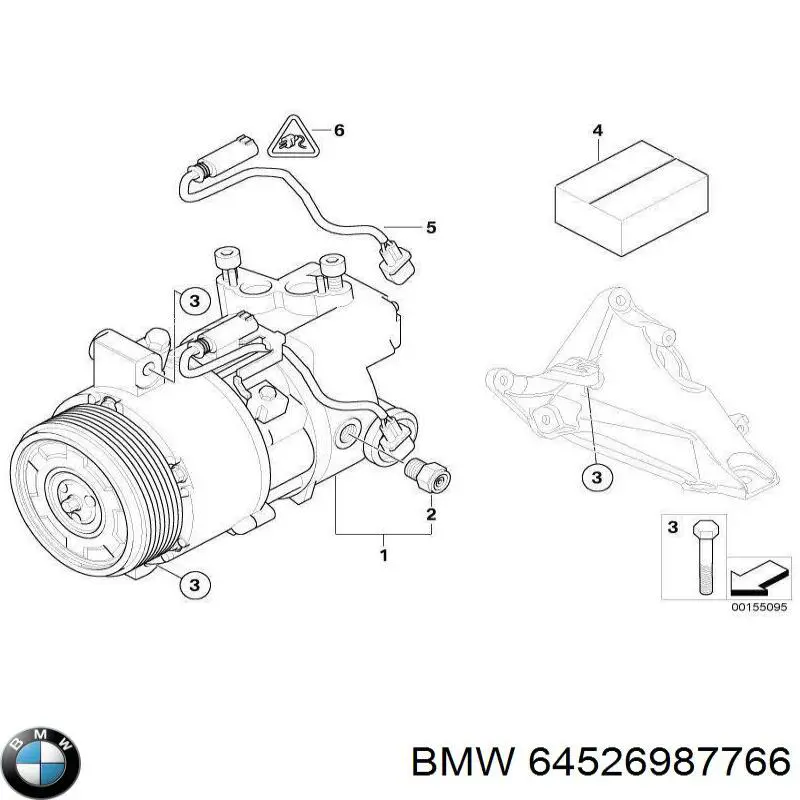 6
4
5
3
3
2
1
3
3
00155095
BMW
BMW 64526987766