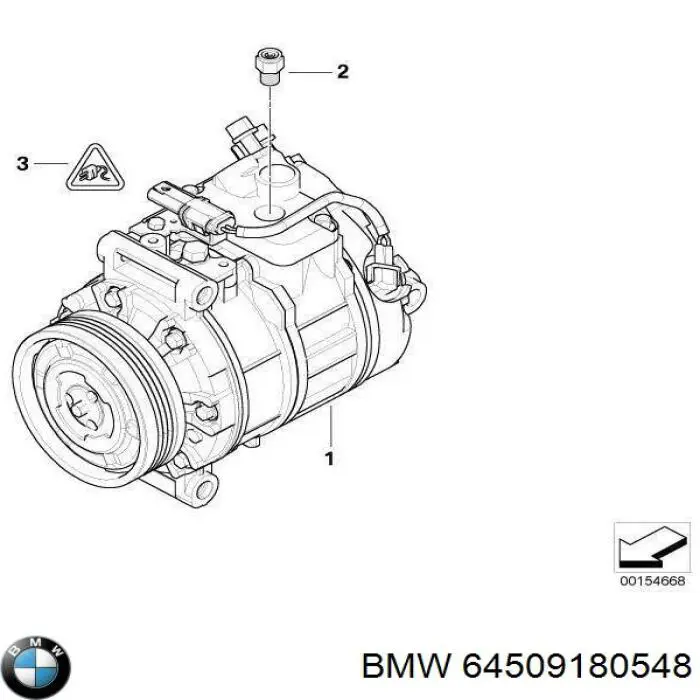 2

3

1

00154668

BMW

BMW 64509180548