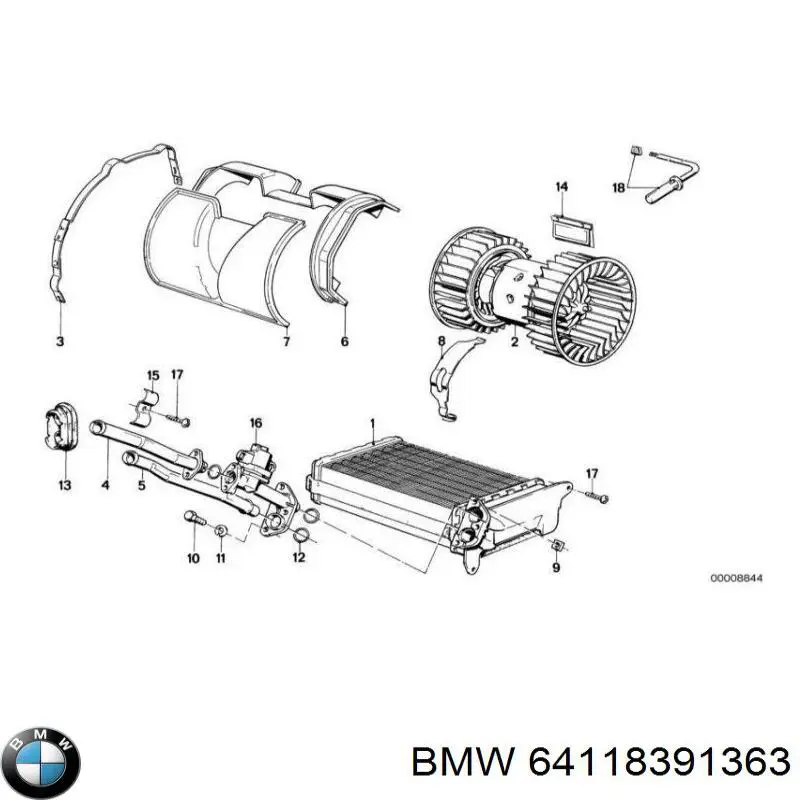 14

18

3

7

6

8

2

15

17

16

1

13

4

5

17

10

11

12

9

00008844

BMW

BMW 64118391363