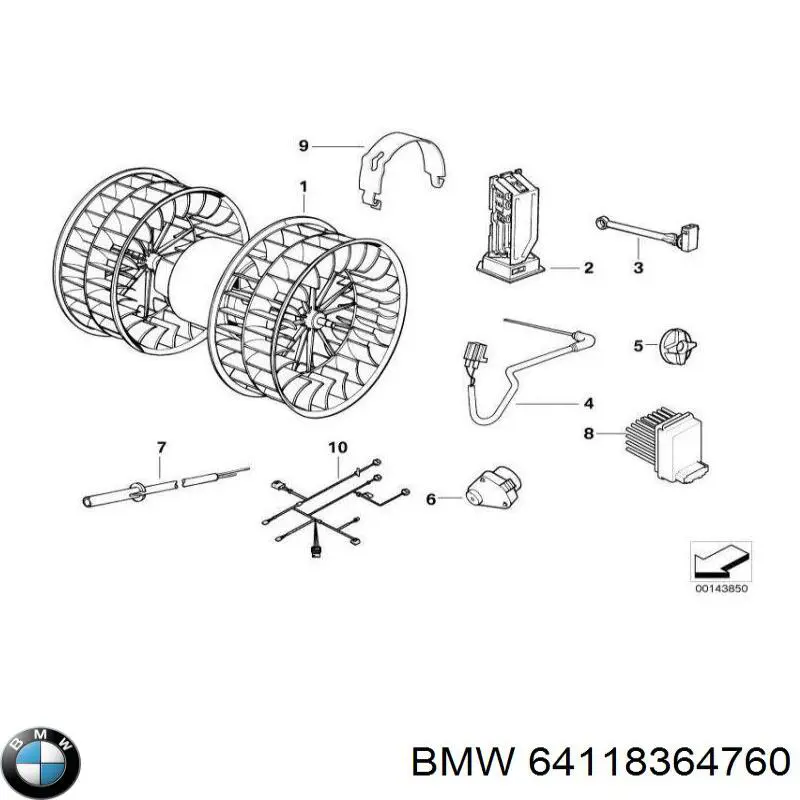 9
1
2
3
5
4
8
7
10
6
00143850
BMW
BMW 64118364760