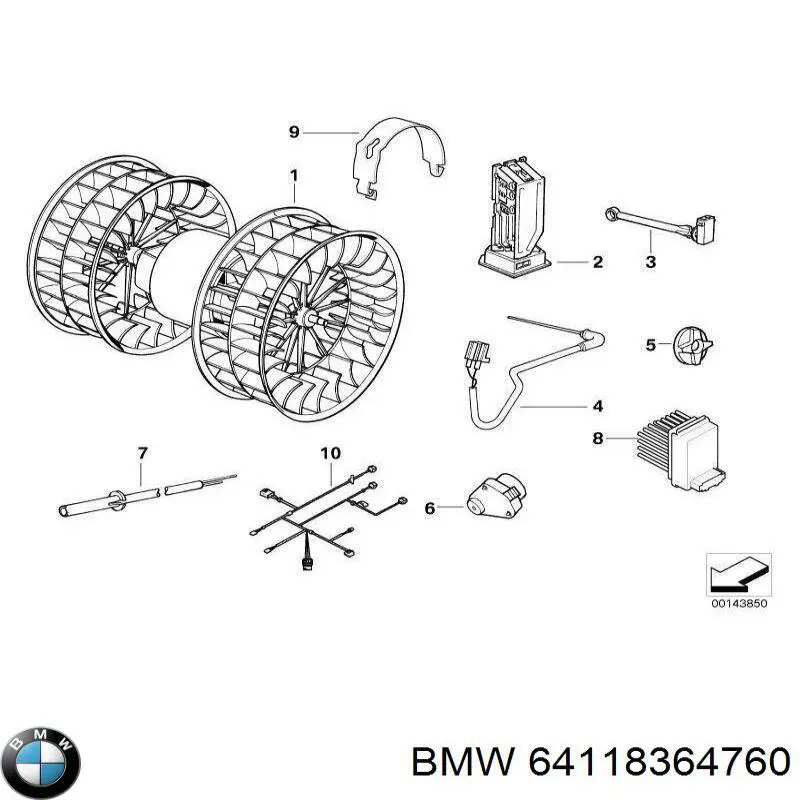 9
1
2
3
5
4
8
7
10
6
00143850
BMW
BMW 64118364760