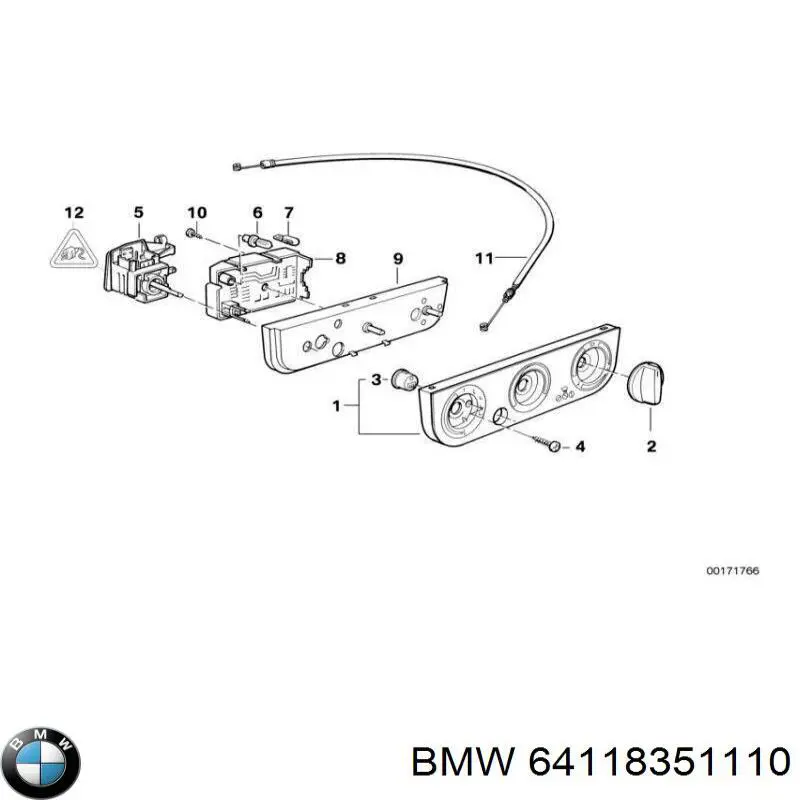 12
5
10
6
7
8
9
11
3
1
4
2

00171766

BMW

BMW 64118351110