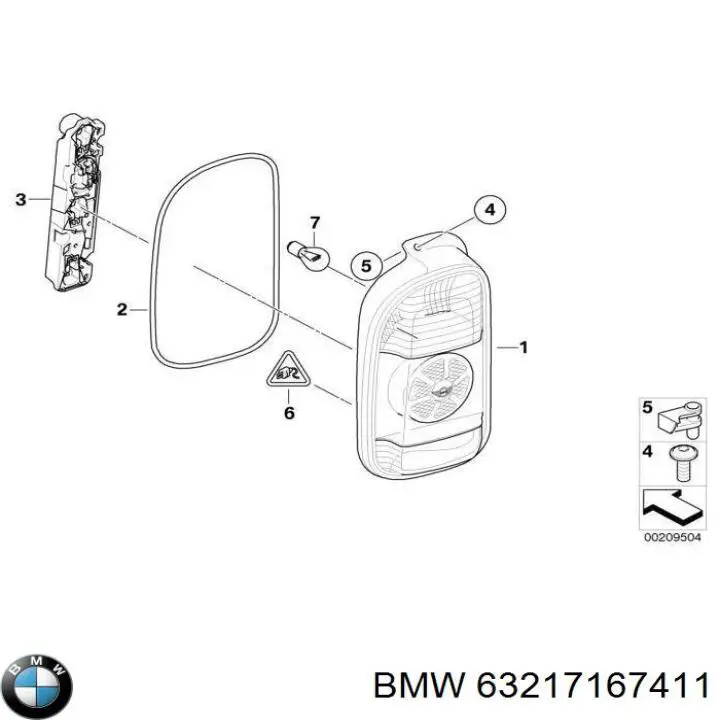 3

2

7

4

5

1

6

5

4

00209504

BMW

BMW 63217167411