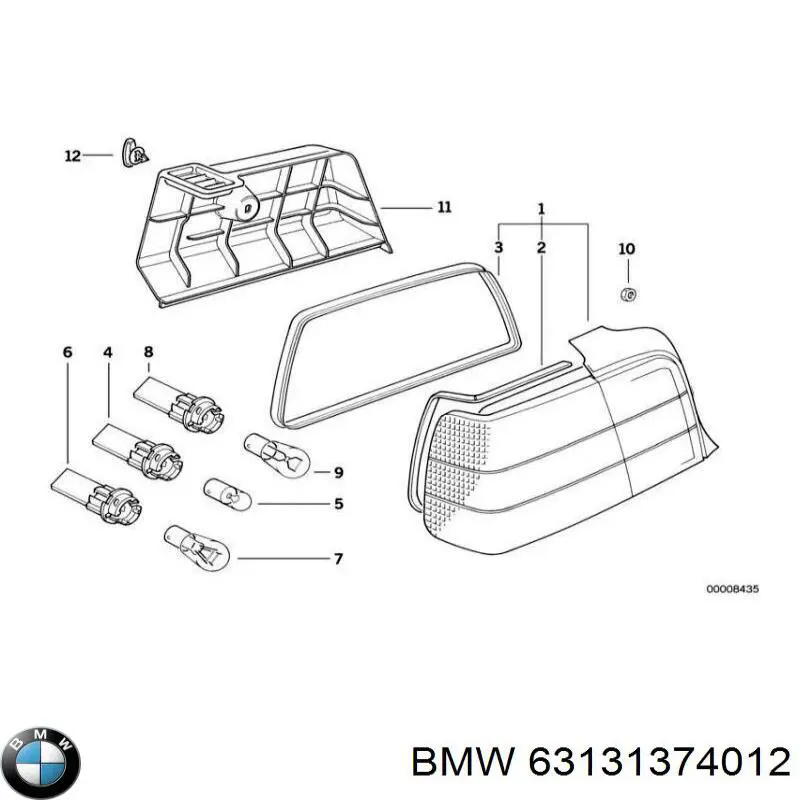 12
11
1
3
2
10
6
4
8
9
5
7
00008435
BMW
BMW 63131374012