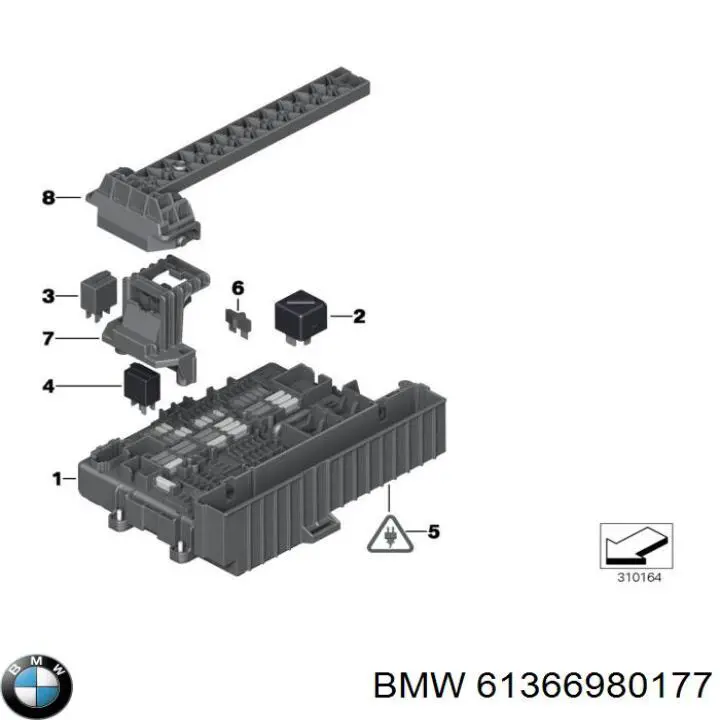 8
3
6
2
7
4
1
5
310164
BMW
BMW 61366980177