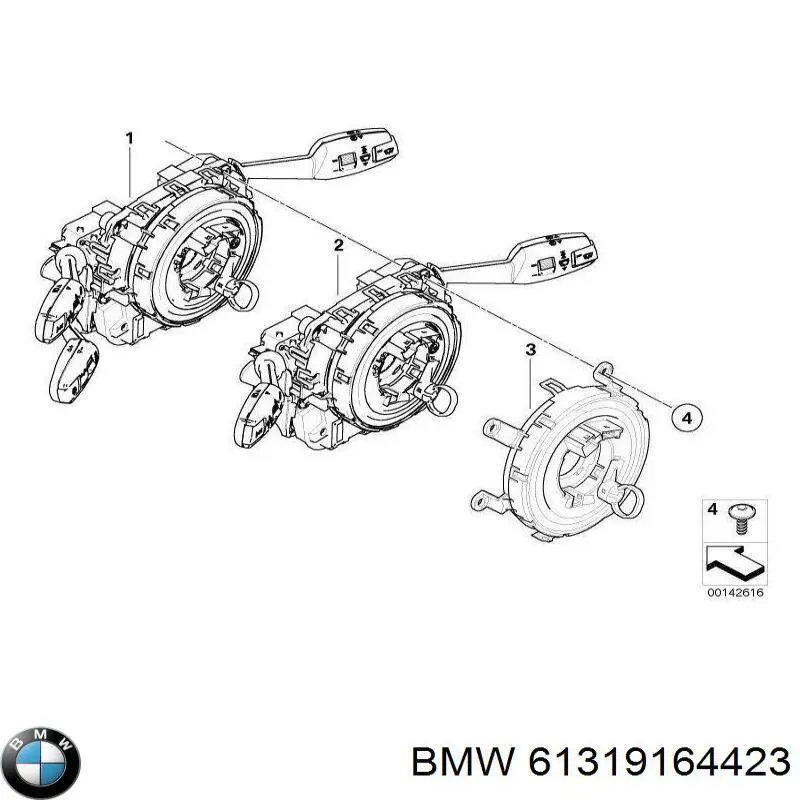 1

2

3

4

4

00142616

BMW

BMW 61319164423