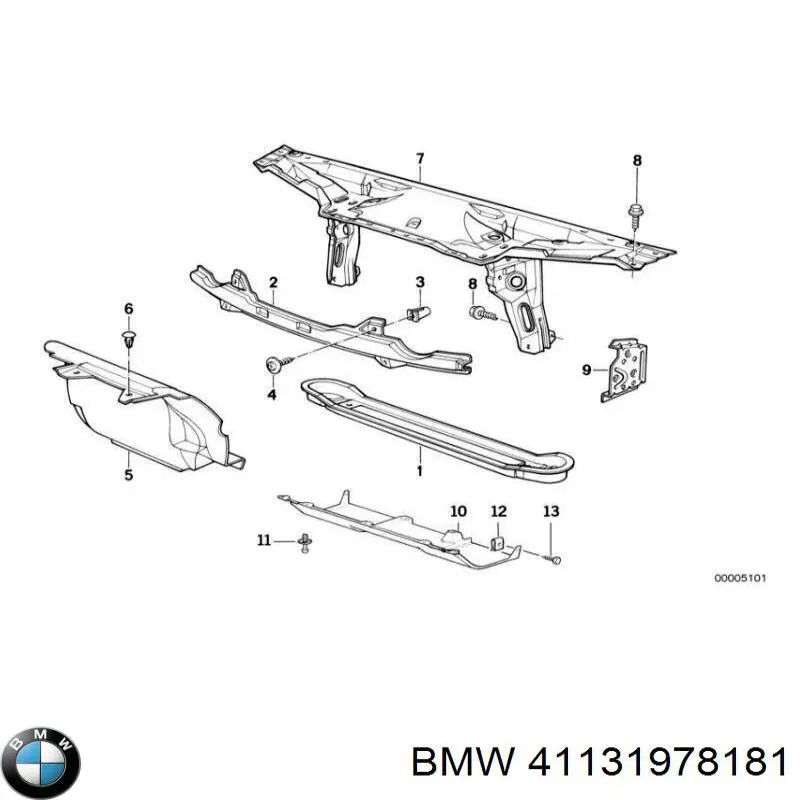 7
8
2
3
8
6
9
4
5
1
10
12
13
11
00005101
BMW
BMW 41131978181