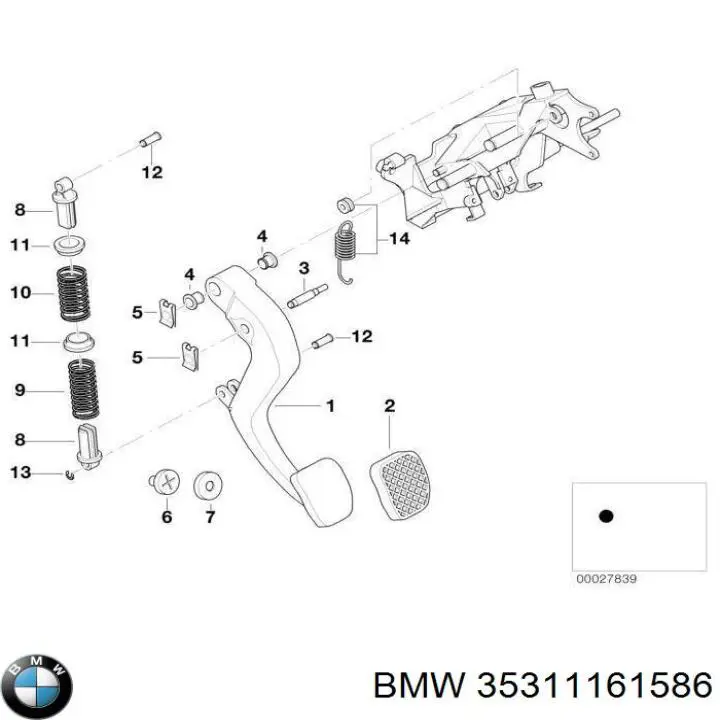 12
8
11
10
11
9
8
13
4
4
5
5
3
14
12
1
2
6
7
00027839
BMW
BMW 35311161586