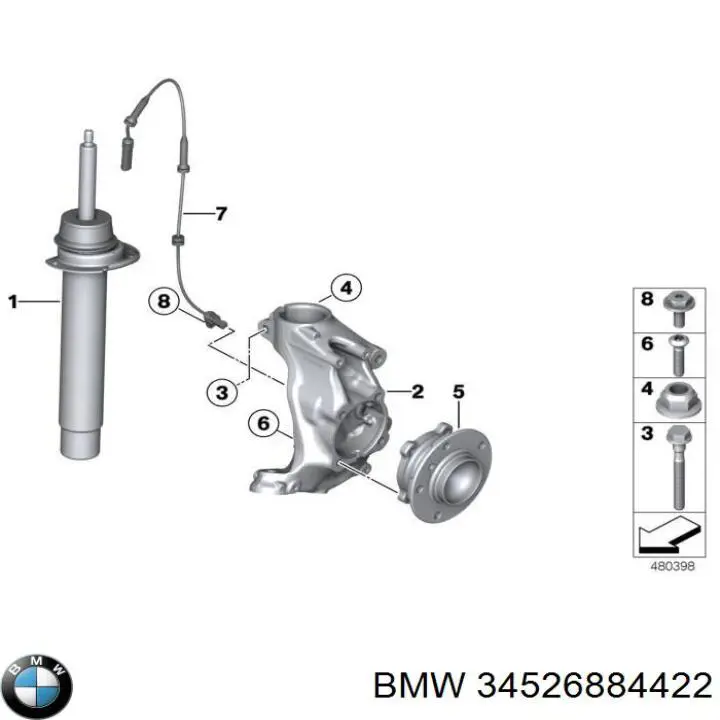 7
1
8
4
3
2
5
6
8
6
4
3
480398
BMW
BMW 34526884422