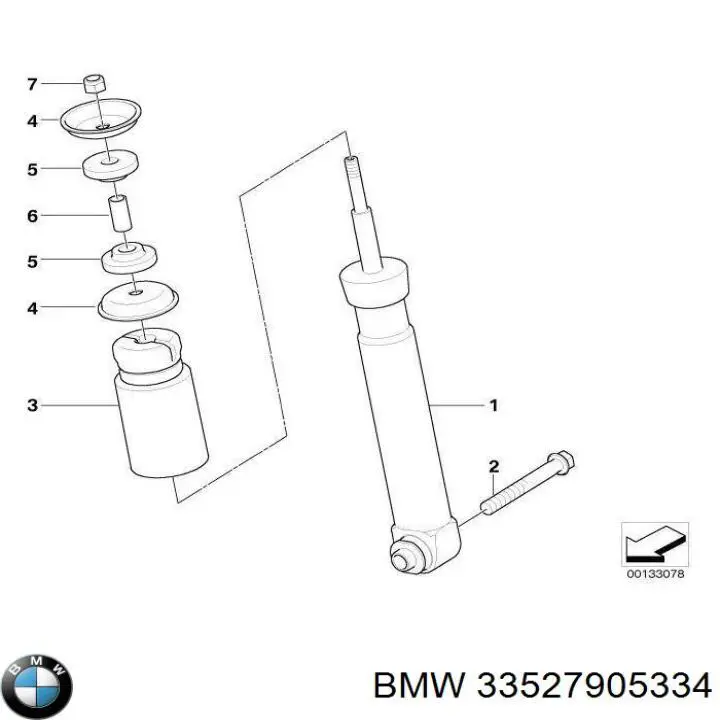 7
4
5
6
5
4
3
1
2
00133078
BMW
BMW 33527905334