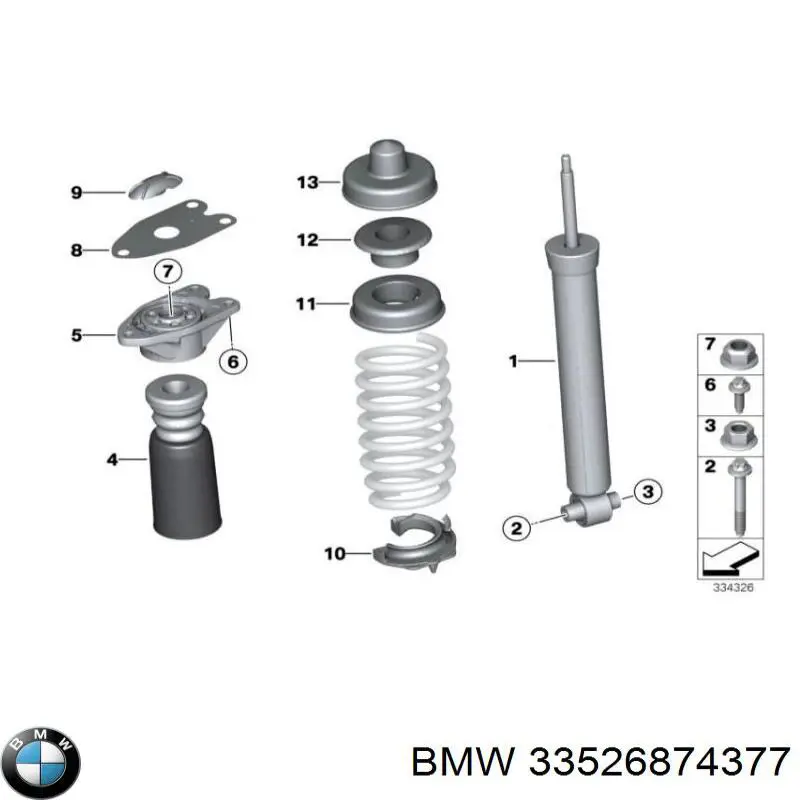 9
8
7
5
6
4
13
12
11
10
1
2
3
7
6
3
2
334326
BMW
BMW 33526874377