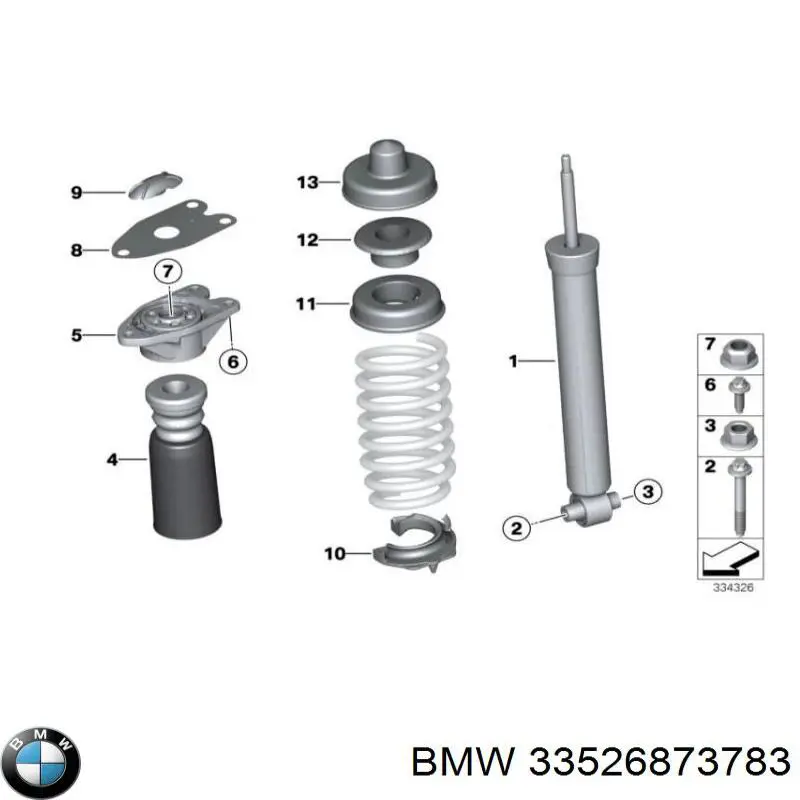 9
8
7
5
6
4
13
12
11
10
1
2
3
7
6
3
2
334326
BMW
BMW 33526873783