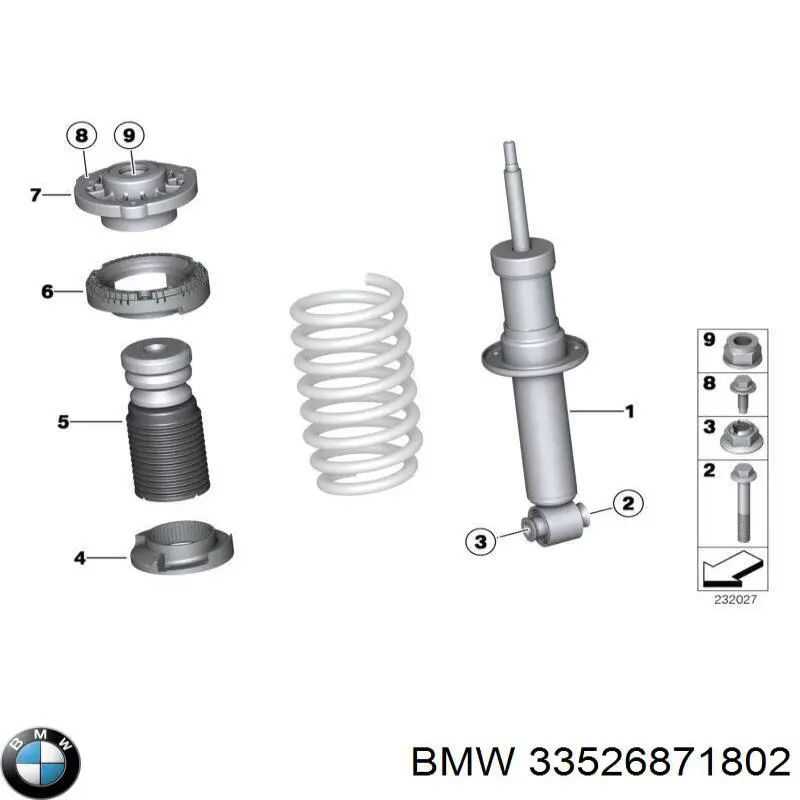 8
9
7
6
5
4
1
2
3
9
8
3
2
232027
BMW
BMW 33526871802