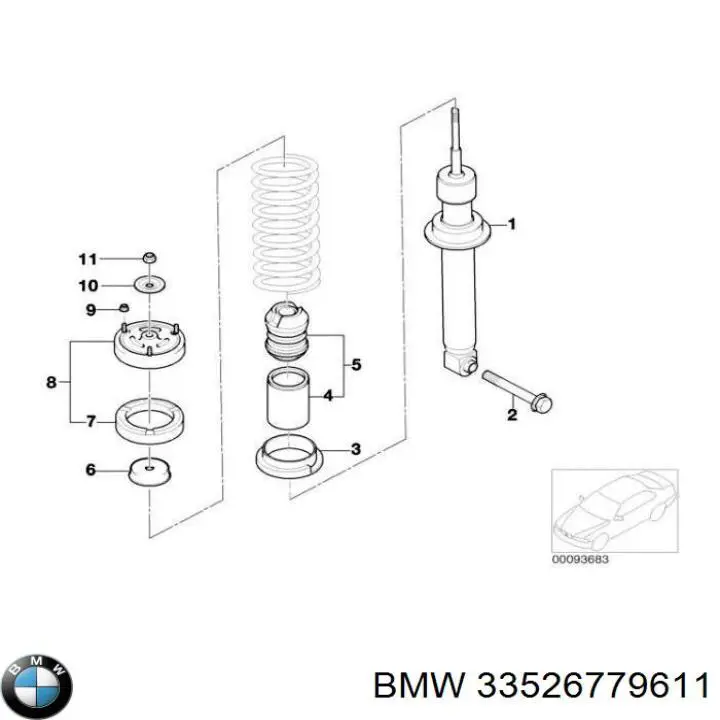 11
10
9
8
7
6
5
4
3
1
2
00093683
BMW
BMW 33526779611