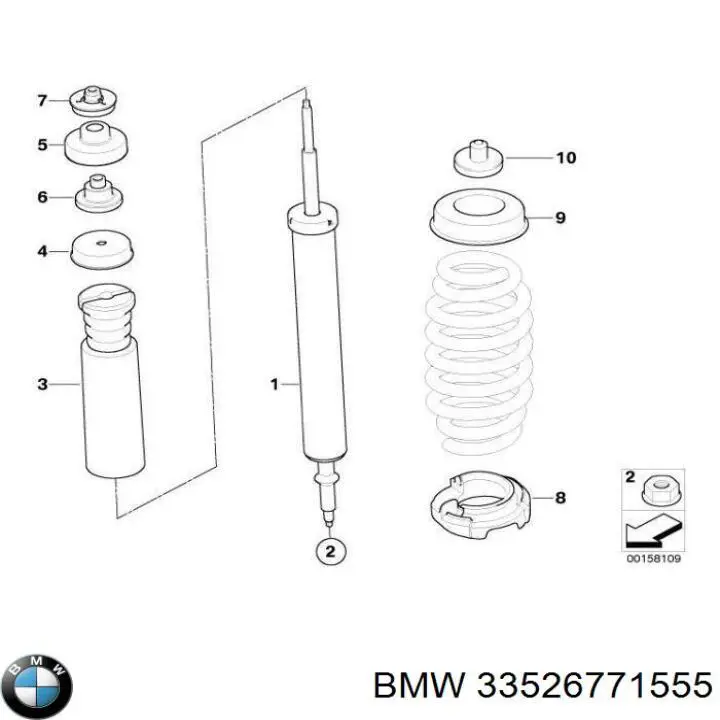 7
5
6
4
3
1
2
10
9
8
2
00158109
BMW
BMW 33526771555