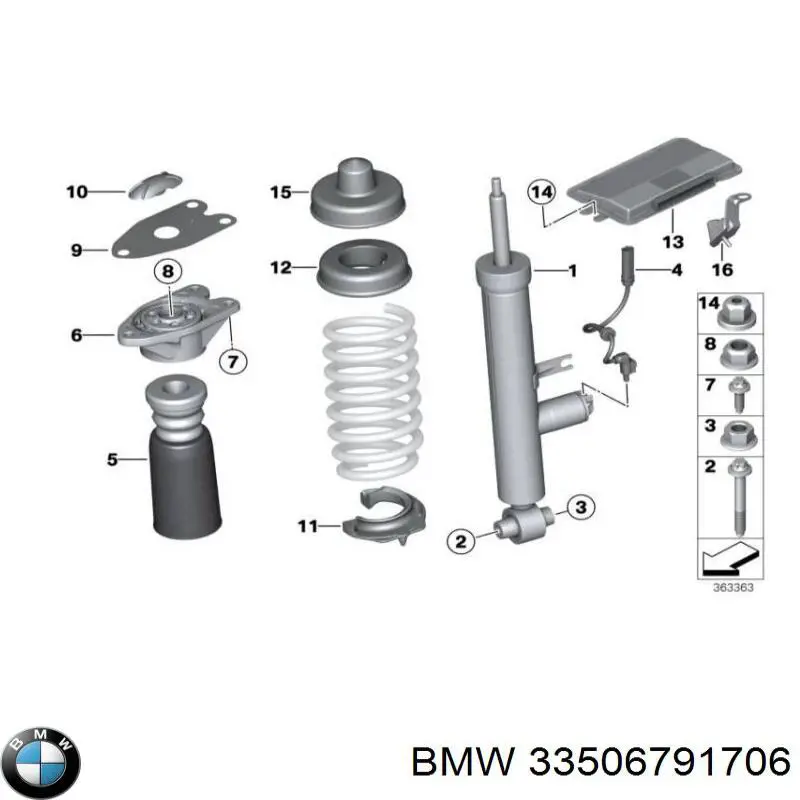 10
9
8
6
7
5
15
12
11
14
13
16
1
4
3
2
14
8
7
3
2
363363
BMW
BMW 33506791706