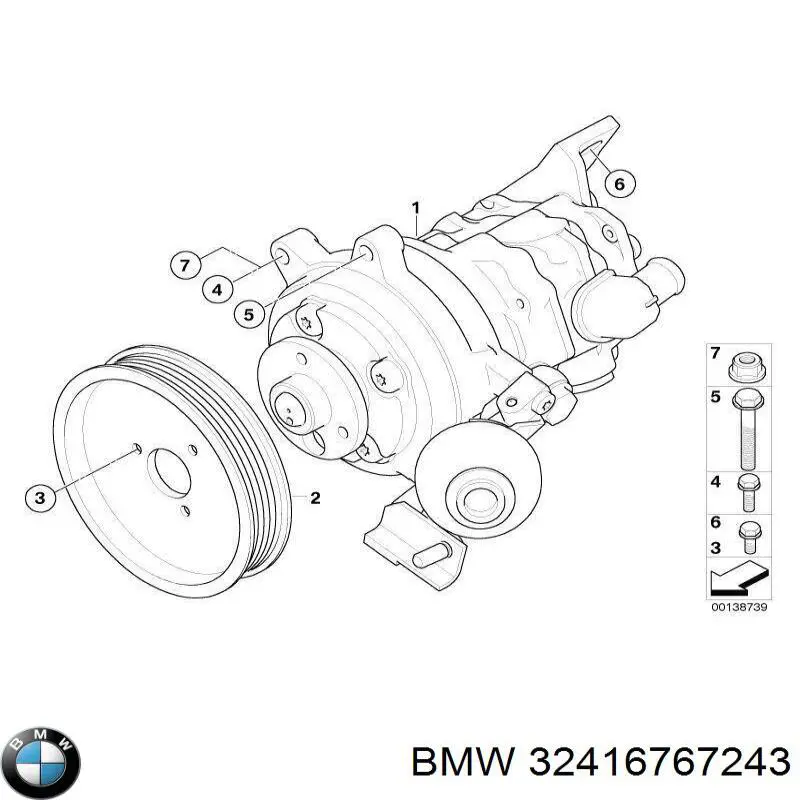 6
1
7
4
5
3
2
7
5
4
6
3
00138739
BMW
BMW 32416767243