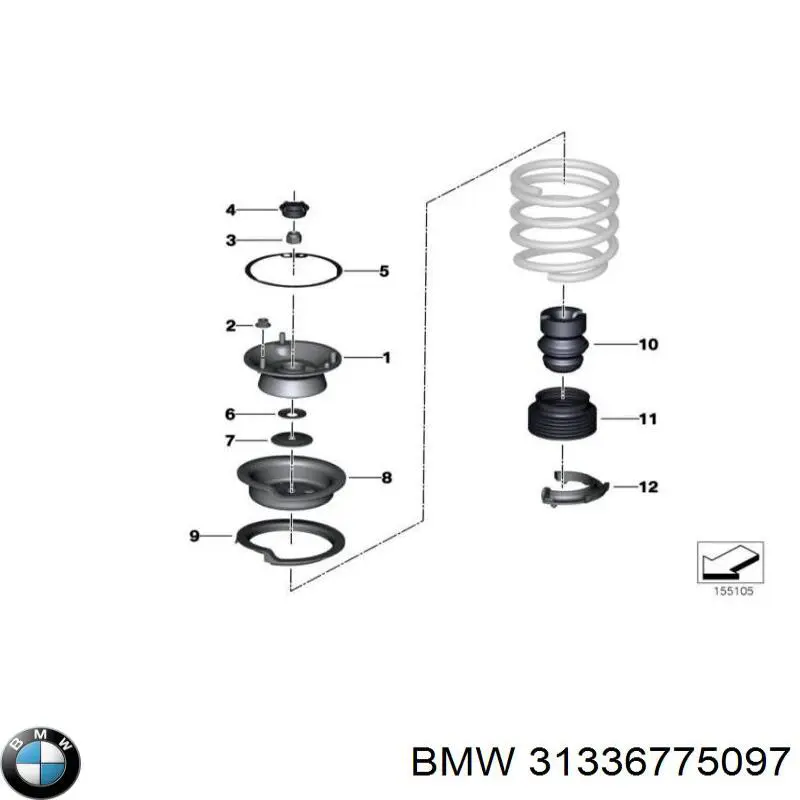 4
3
5
2
1
6
7
8
9
10
11
12
155105
BMW
BMW 31336775097