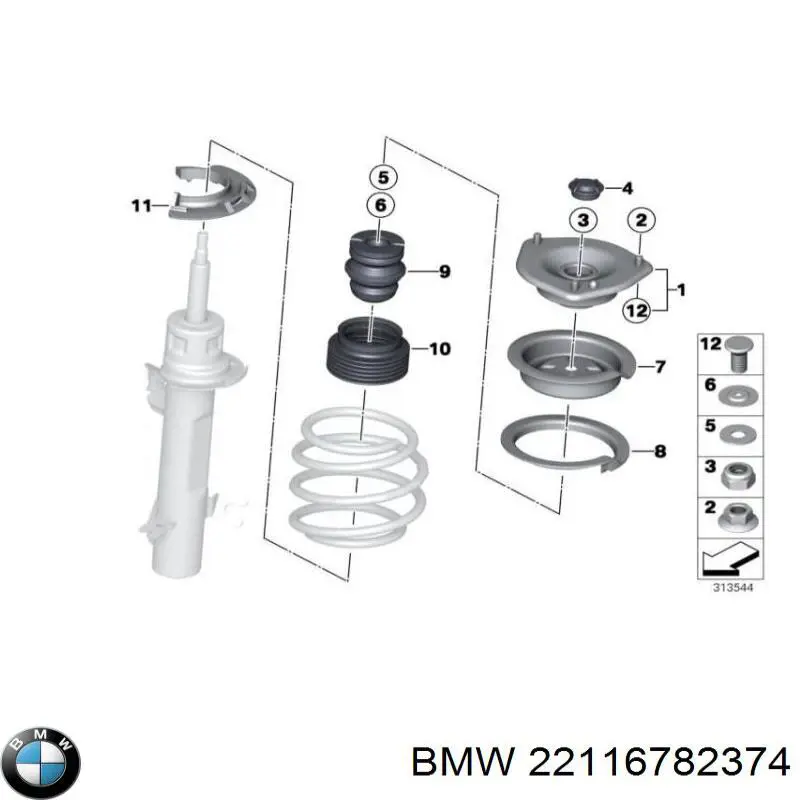 11
5
6
9
10
4
3
2
1
12
7
8
12
6
5
3
2
313544
BMW
BMW 22116782374