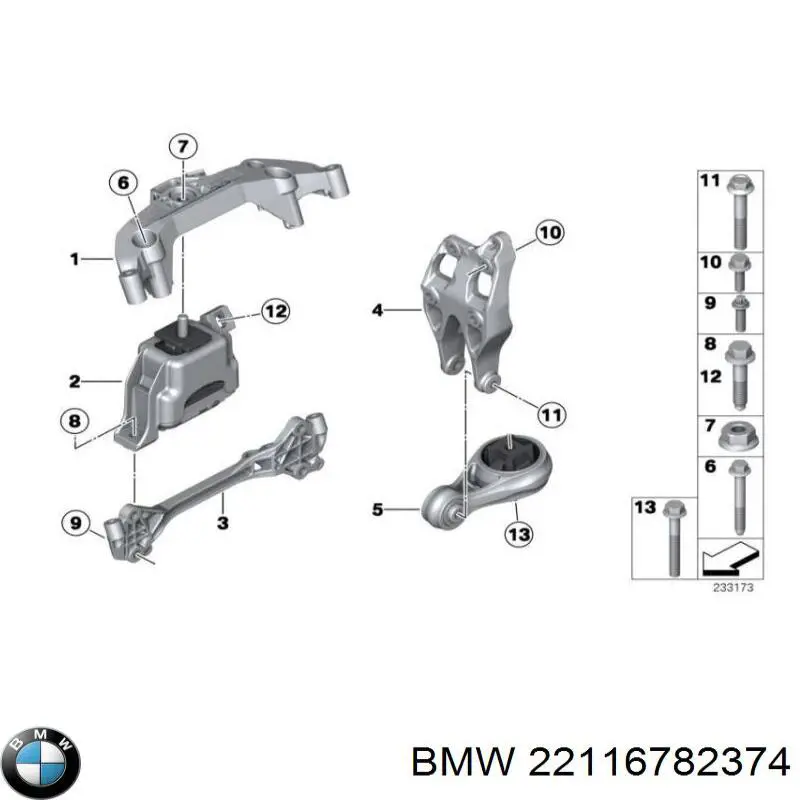 7
6
1
12
2
8
9
3
10
4
11
5
13
11
10
9
8
12
7
6
13
233173
BMW
BMW 22116782374