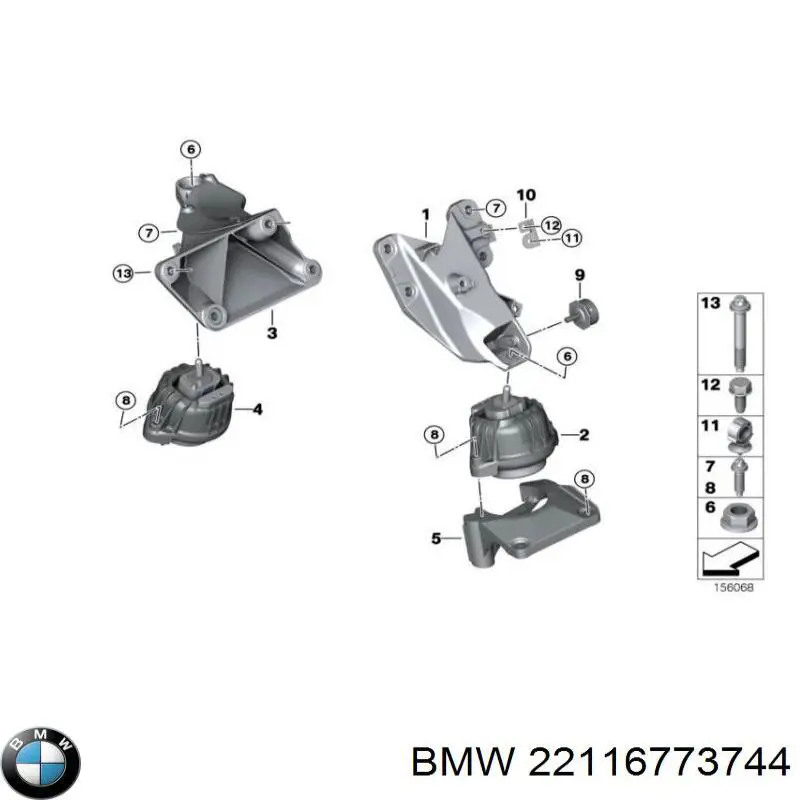 6
7
13
3
8
4
1
7
10
12
11
9
6
8
2
8
5
13
12
11
7
8
6
156068
BMW
BMW 22116773744