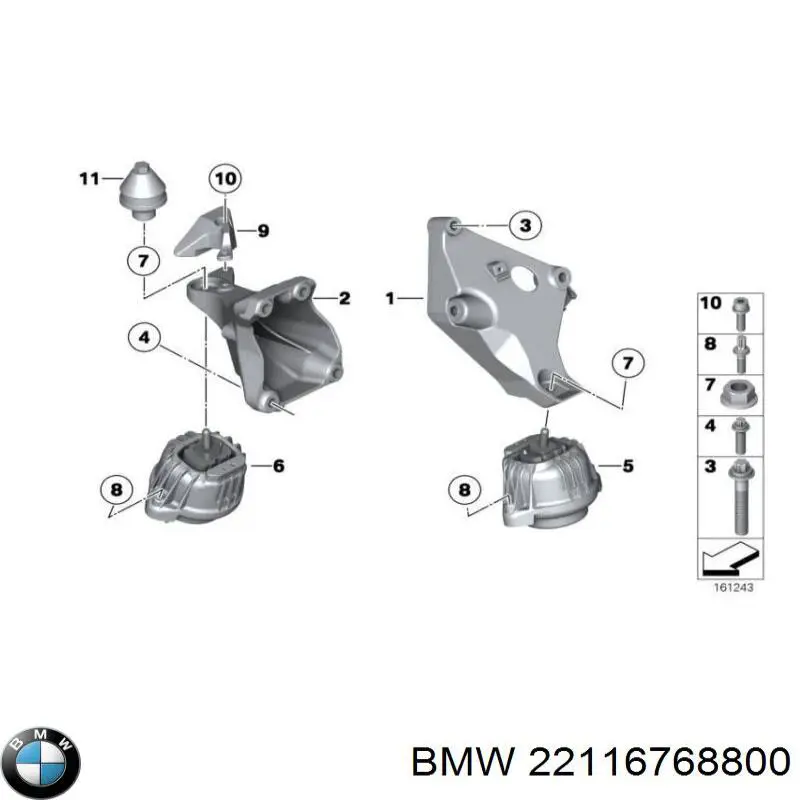 11
10
9
7
2
4
6
8
3
1
7
5
8
10
8
7
4
3
161243
BMW
BMW 22116768800